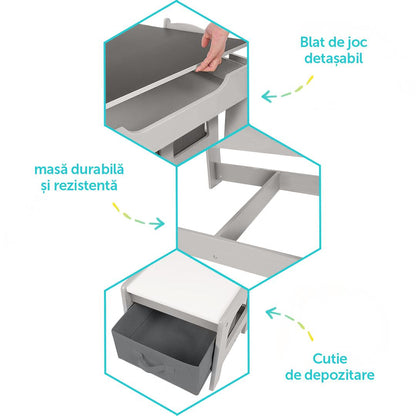 Blat de joc detașabil

masă durabilă și rezistentă

Cutie de depozitare