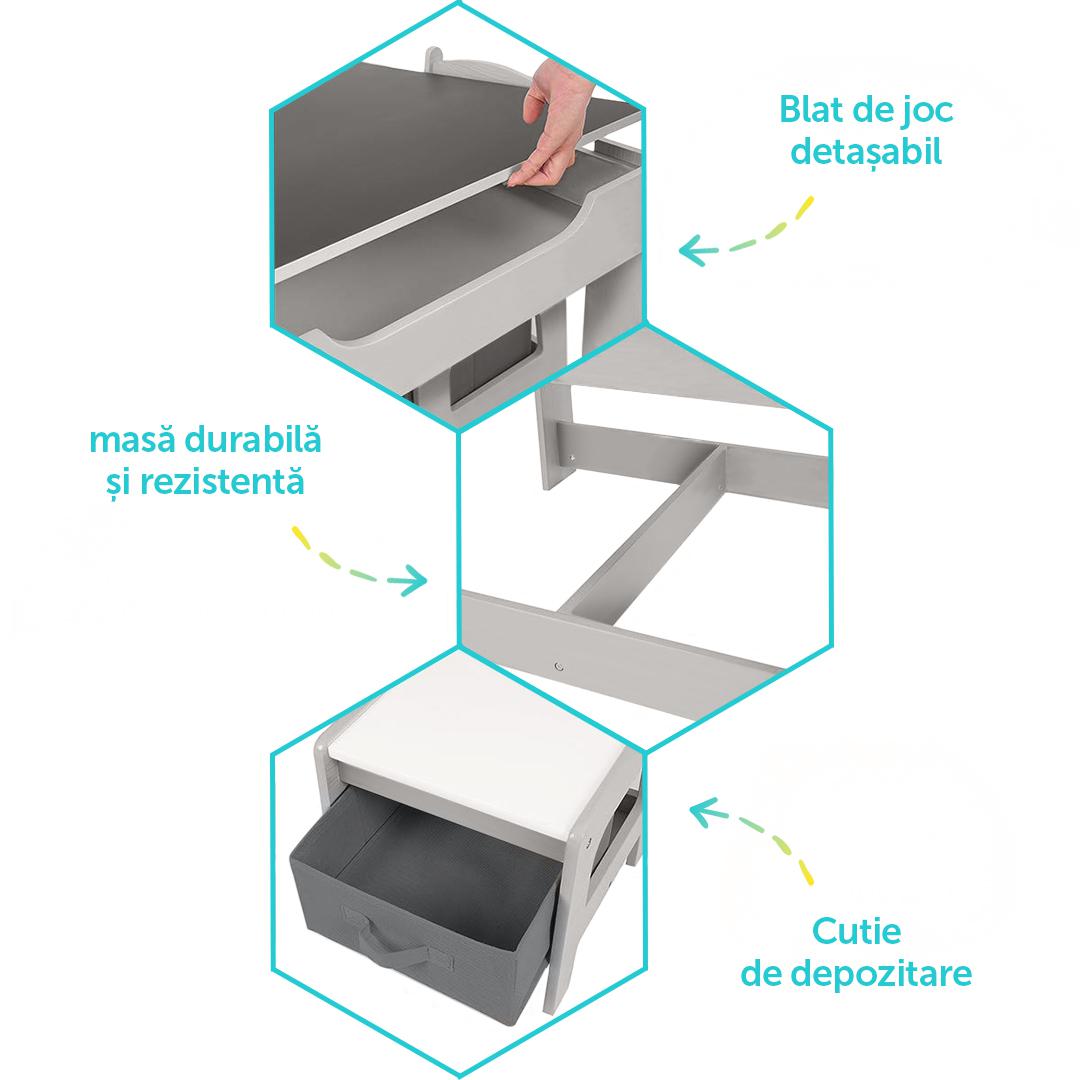 Blat de joc detașabil

masă durabilă și rezistentă

Cutie de depozitare